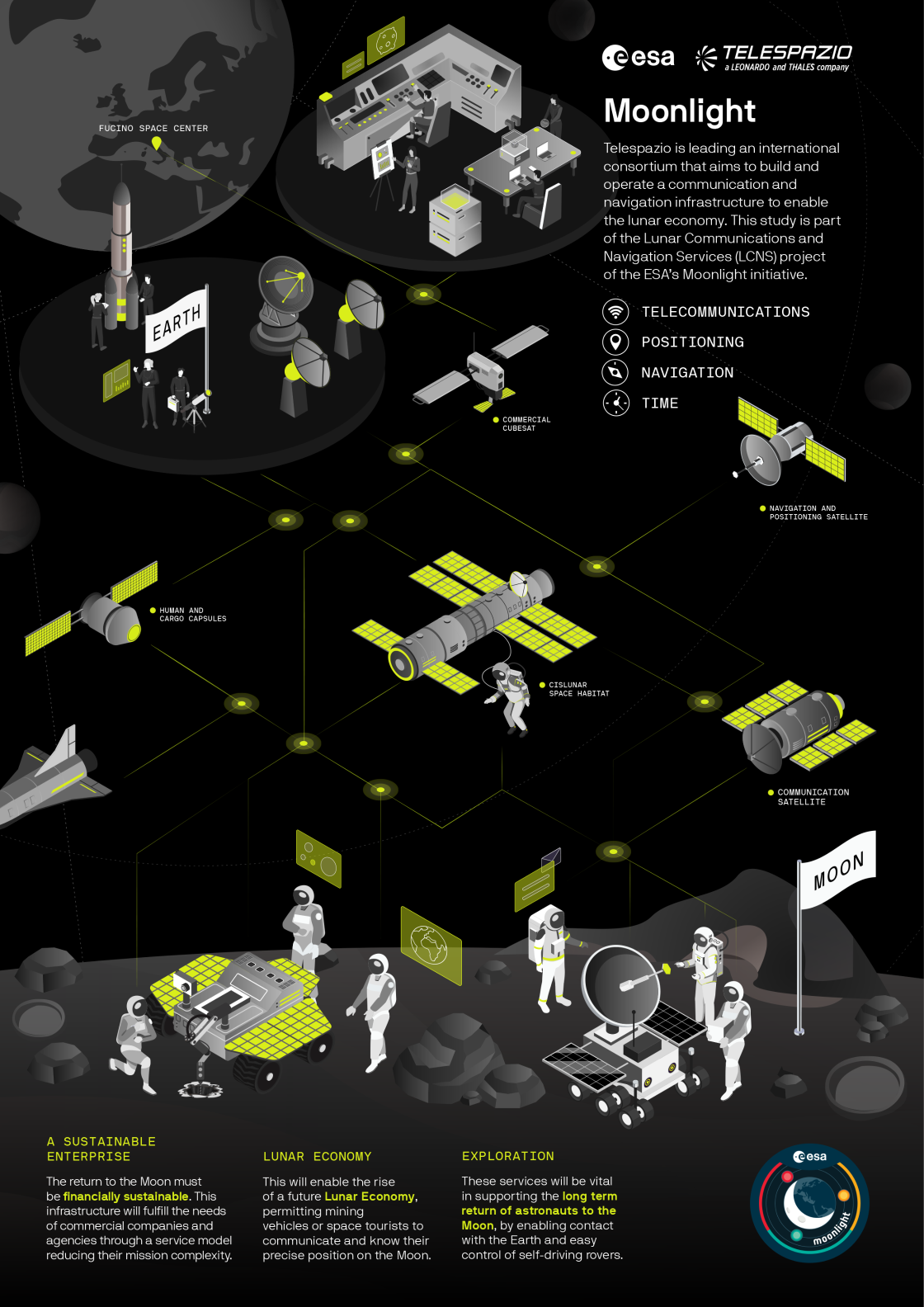 esa

TELESPAZIO
a LEONARDO and THALES company

Moonlight

Telespazio is leading an international consortium that aims to build and operate a communication and navigation infrastructure to enable the lunar economy. This study is part of the Lunar Communications and Navigation Services (LCNS) project of the ESA's Moonlight initiative.

TELECOMMUNICATIONS
POSITIONING
NAVIGATION
TIME

FUCINO SPACE CENTER

EARTH

COMMERCIAL CUBESAT

NAVIGATION AND POSITIONING SATELLITE

HUMAN AND CARGO CAPSULES

CISLUNAR SPACE HABITAT

COMMUNICATION SATELLITE

MOON

A SUSTAINABLE ENTERPRISE

The return to the Moon must be financially sustainable. This infrastructure will fulfill the needs of commercial companies and agencies through a service model reducing their mission complexity.

LUNAR ECONOMY

This will enable the rise of a future Lunar Economy, permitting mining vehicles or space tourists to communicate and know their precise position on the Moon.

EXPLORATION

These services will be vital in supporting the long term return of astronauts to the Moon, by enabling contact with the Earth and easy control of self-driving rovers.

esa
moonlight